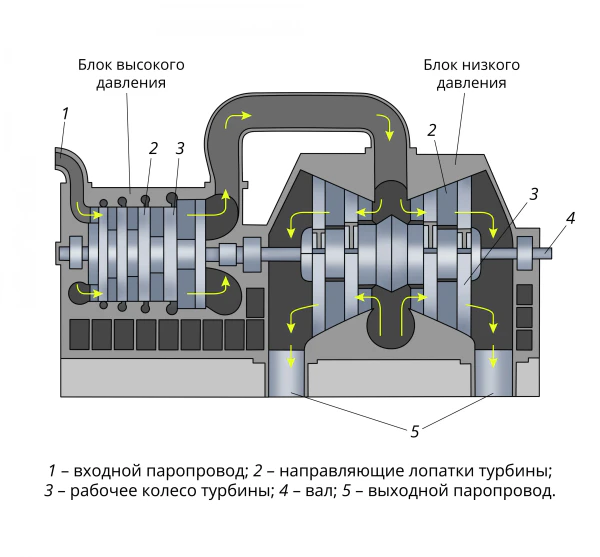 Блок высокого давления

Блок низкого давления

1

2

3

2

3

4

5

1 – входной паропровод; 2 – направляющие лопатки турбины; 3 – рабочее колесо турбины; 4 – вал; 5 – выходной паропровод.